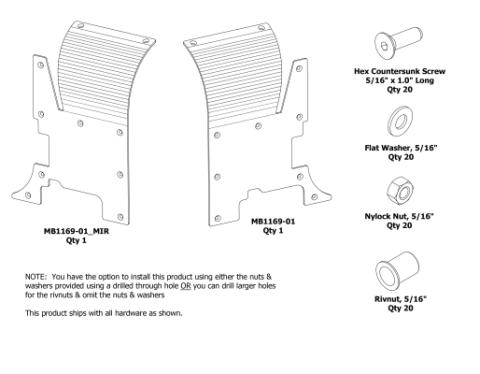 MB1169-01_MIR
Qty 1

MB1169-01
Qty 1

Hex Countersunk Screw
5/16" x 1.0" Long
Qty 20

Flat Washer, 5/16"
Qty 20

Nylock Nut, 5/16"
Qty 20

Rivnut, 5/16"
Qty 20

NOTE: You have the option to install this product using either the nuts & washers provided using a drilled through hole OR you can drill larger holes for the rivnuts & omit the nuts & washers

This product ships with all hardware as shown.